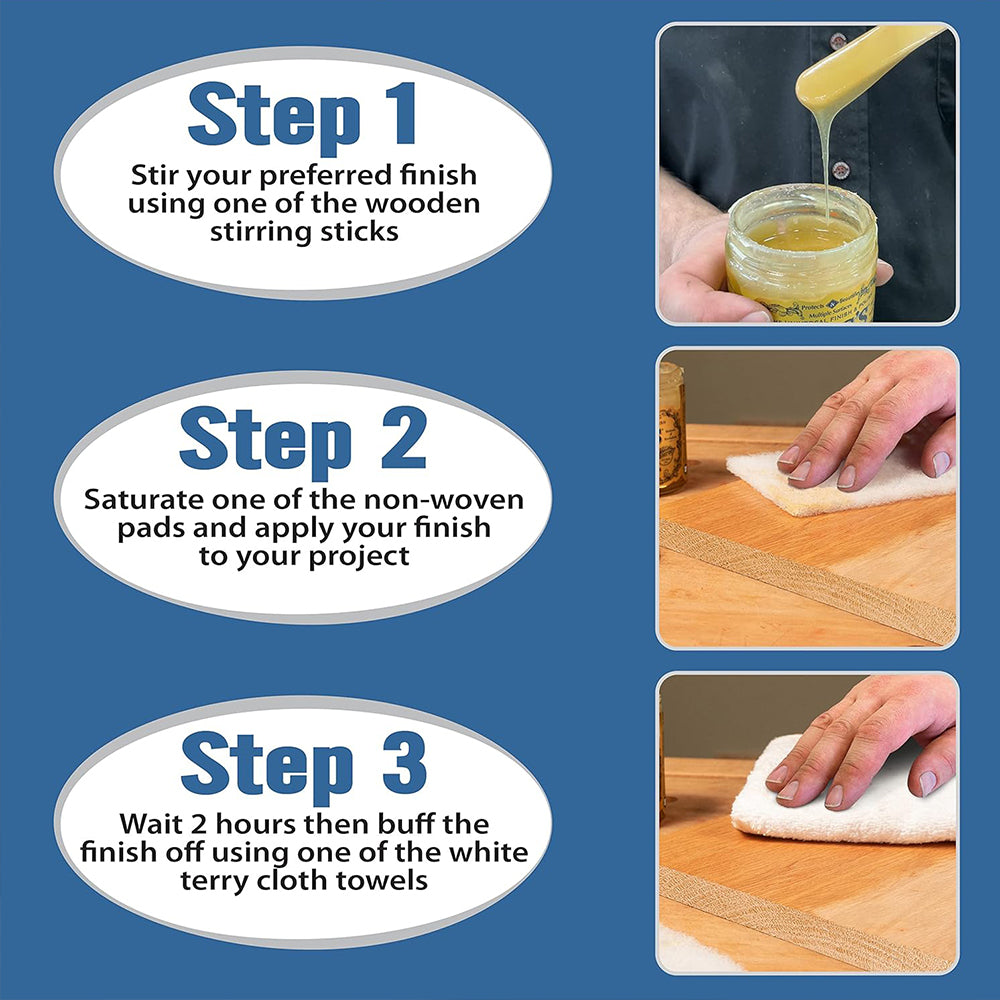 Step 1
Stir your preferred finish using one of the wooden stirring sticks

Step 2
Saturate one of the non-woven pads and apply your finish to your project

Step 3
Wait 2 hours then buff the finish off using one of the white terry cloth towels